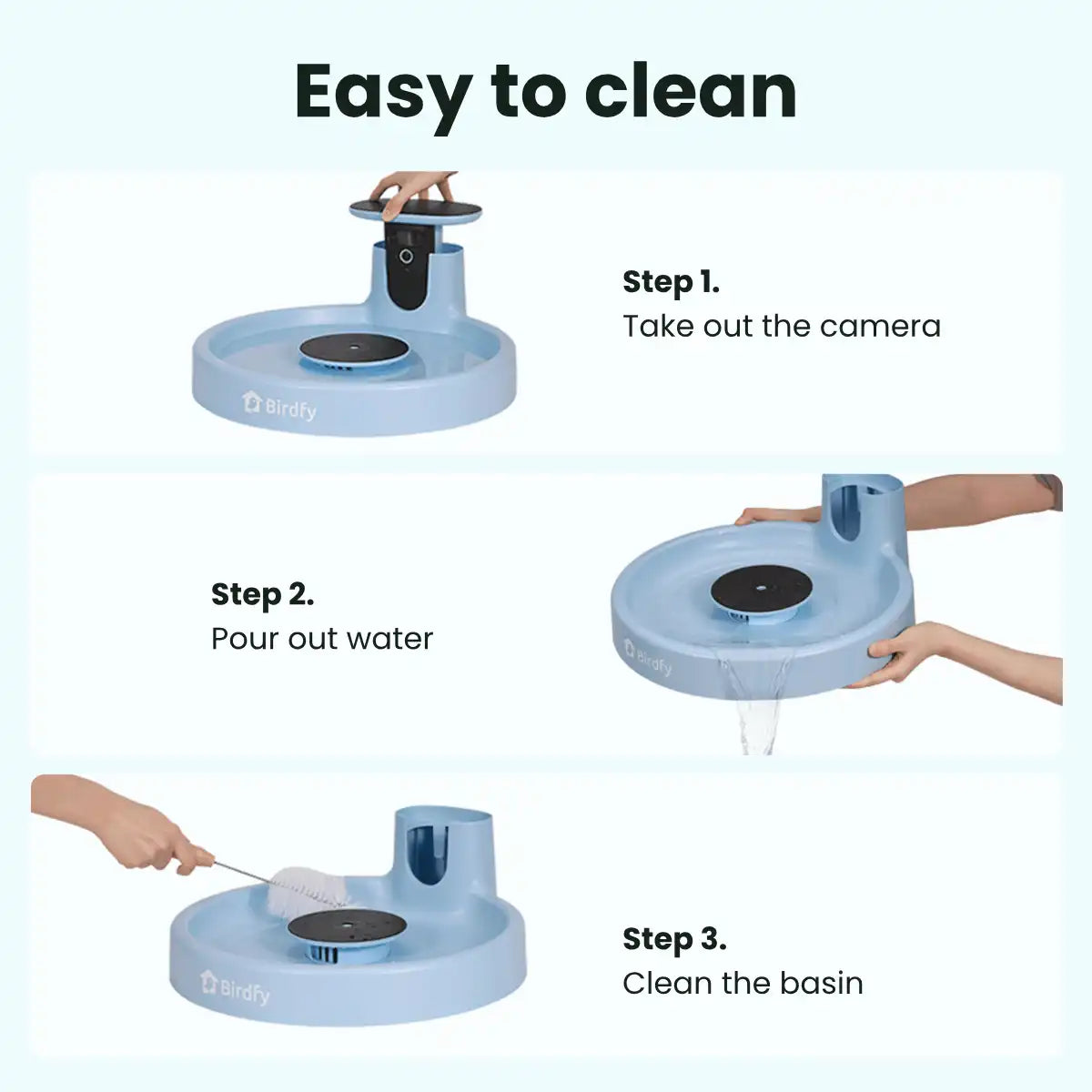 Easy to clean

Birdfy

Step 1.
Take out the camera

Step 2.
Pour out water

Birdfy

Birdfy

Step 3.
Clean the basin